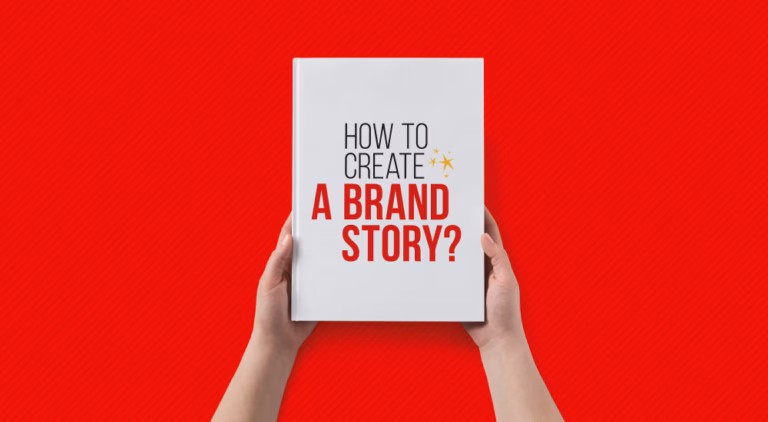 HOW TO CREATE A BRAND STORY?